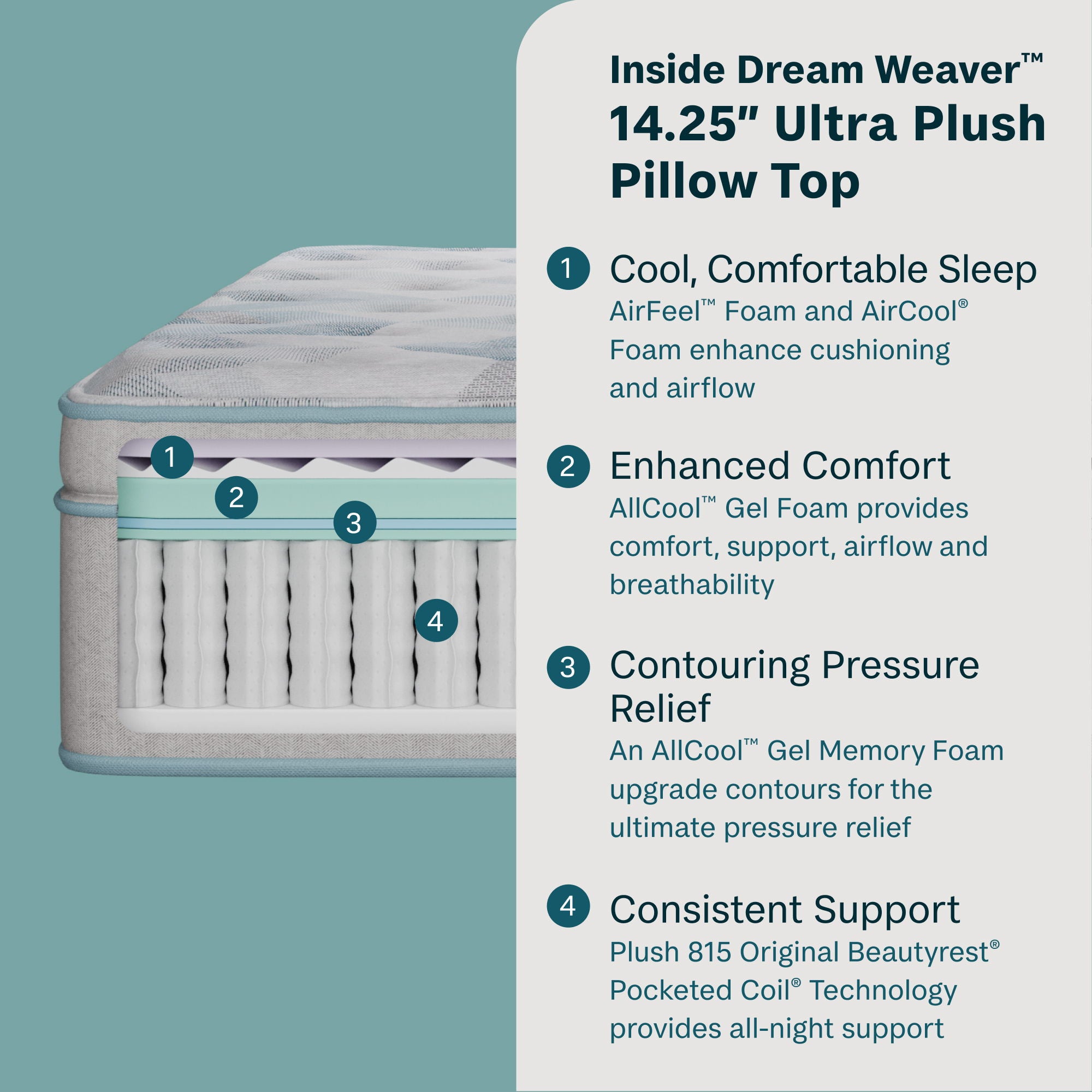 1
2
3
4

Inside Dream Weaver™
14.25" Ultra Plush Pillow Top

1 Cool, Comfortable Sleep
AirFeel™ Foam and AirCool® Foam enhance cushioning and airflow

2 Enhanced Comfort
AllCool™ Gel Foam provides comfort, support, airflow and breathability

3 Contouring Pressure Relief
An AllCool™ Gel Memory Foam upgrade contours for the ultimate pressure relief

4 Consistent Support
Plush 815 Original Beautyrest® Pocketed Coil® Technology provides all-night support