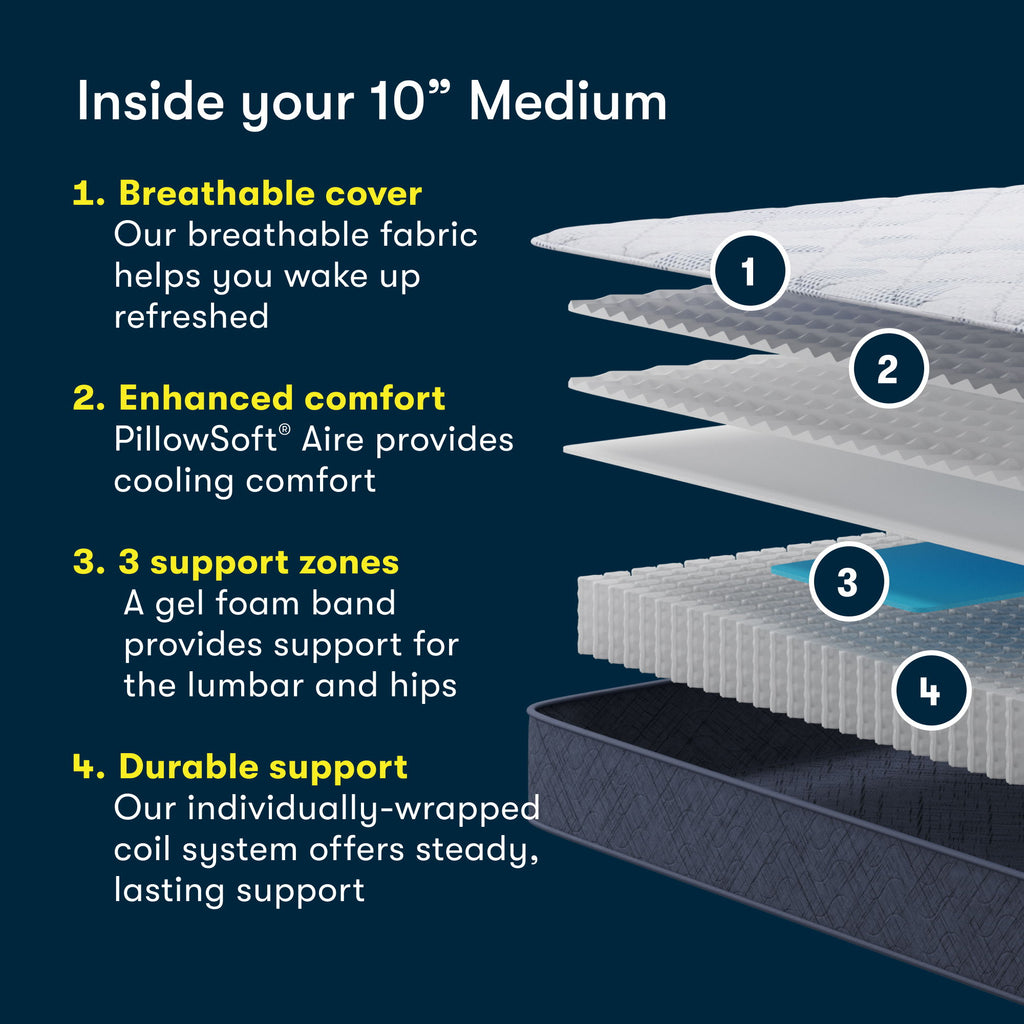 Inside your 10” Medium

1. Breathable cover
Our breathable fabric helps you wake up refreshed

2. Enhanced comfort
PillowSoft® Aire provides cooling comfort

3. 3 support zones
A gel foam band provides support for the lumbar and hips

4. Durable support
Our individually-wrapped coil system offers steady, lasting support

1

2

3

4