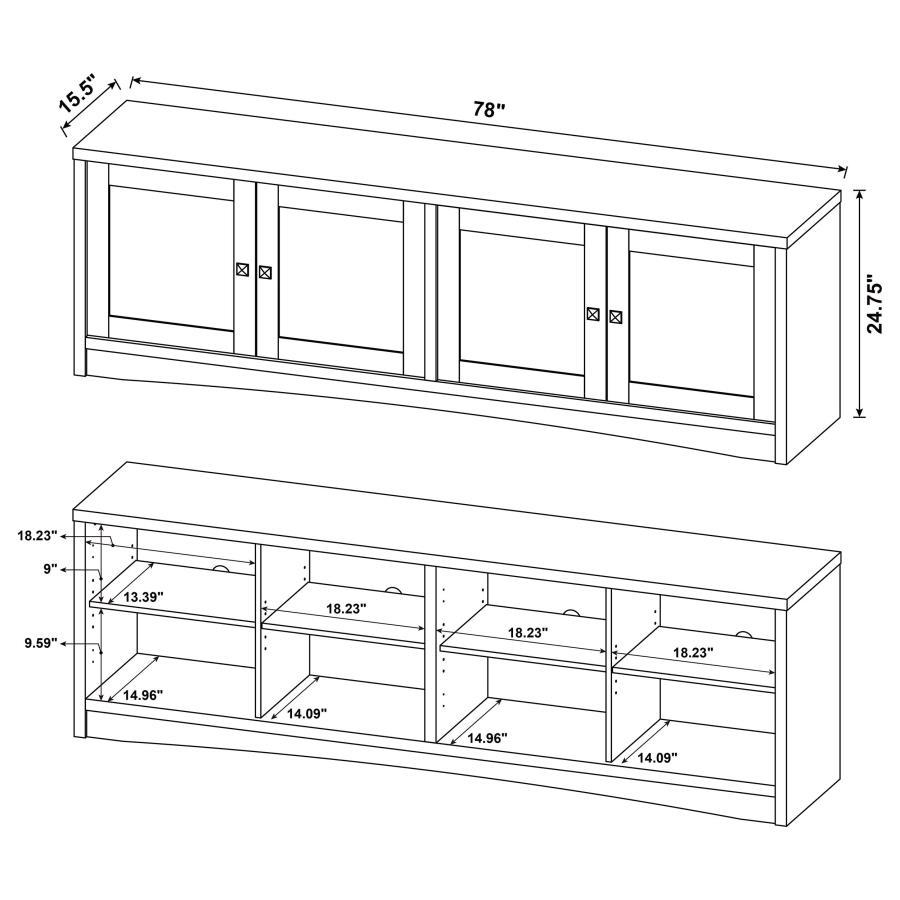 15.5"
78"
24.75"
18.23"
9"
13.39"
18.23"
18.23"
18.23"
9.59"
14.96"
14.09"
14.96"
14.09"