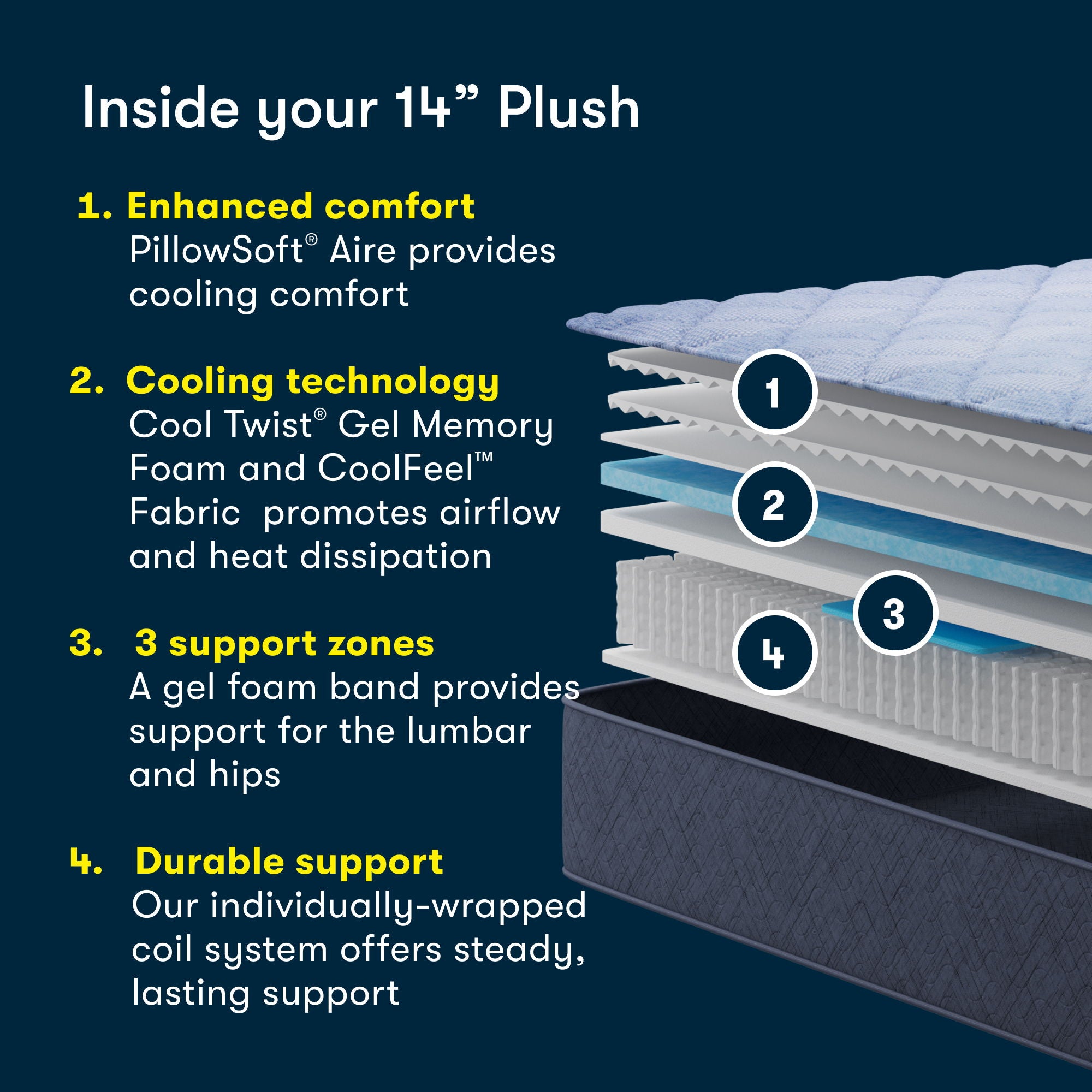 Inside your 14” Plush

1. Enhanced comfort
PillowSoft® Aire provides cooling comfort

2. Cooling technology
Cool Twist® Gel Memory Foam and CoolFeel™ Fabric  promotes airflow and heat dissipation

3. 3 support zones
A gel foam band provides support for the lumbar and hips

4. Durable support
Our individually-wrapped coil system offers steady, lasting support

1

2

3

4