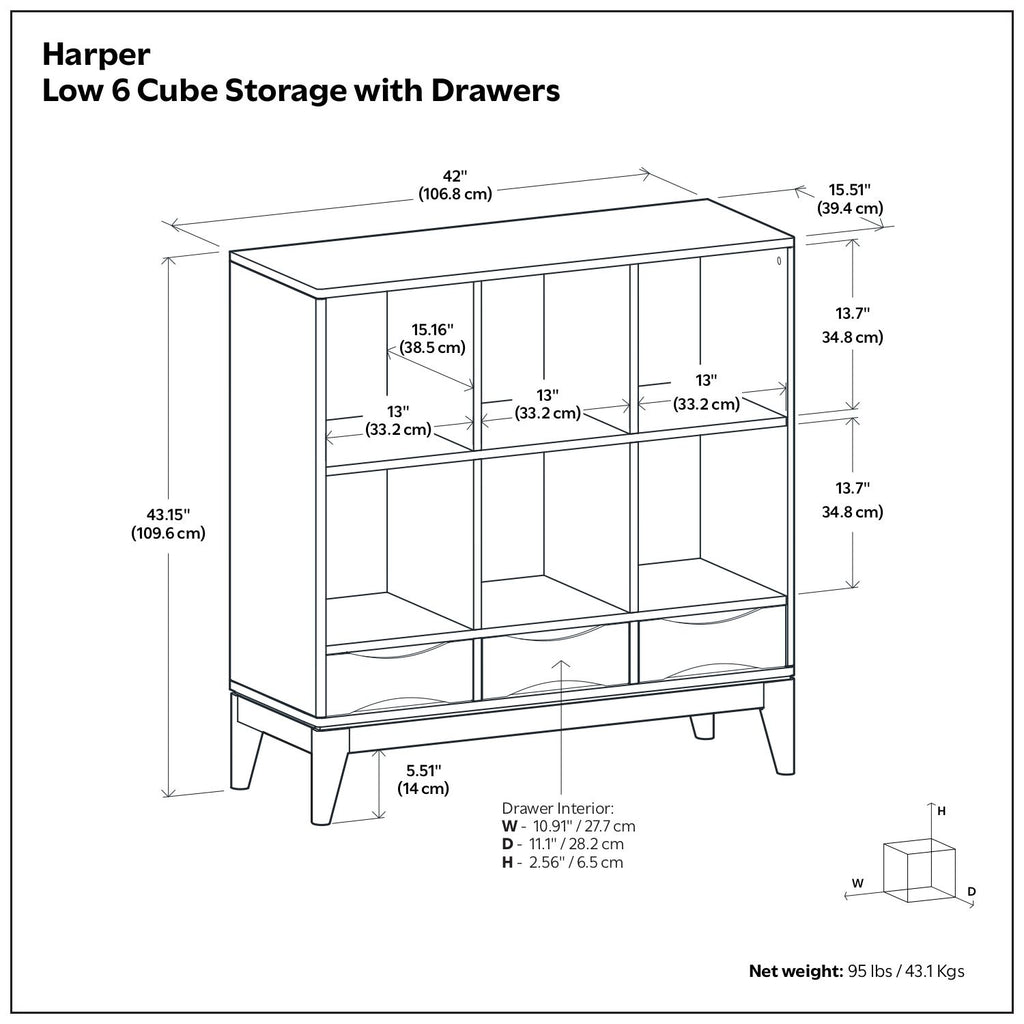 Harper
Low 6 Cube Storage with Drawers

42"
(106.8 cm)

15.51"
(39.4 cm)

15.16"
(38.5 cm)

13.7"
34.8 cm)

13"
(33.2 cm)

13"
(33.2 cm)

13"
(33.2 cm)

43.15"
(109.6 cm)

13.7"
34.8 cm)

5.51"
(14 cm)

Drawer Interior:
W - 10.91" / 27.7 cm
D - 11.1" / 28.2 cm
H - 2.56" / 6.5 cm

H
W
D

Net weight: 95 lbs / 43.1 Kgs