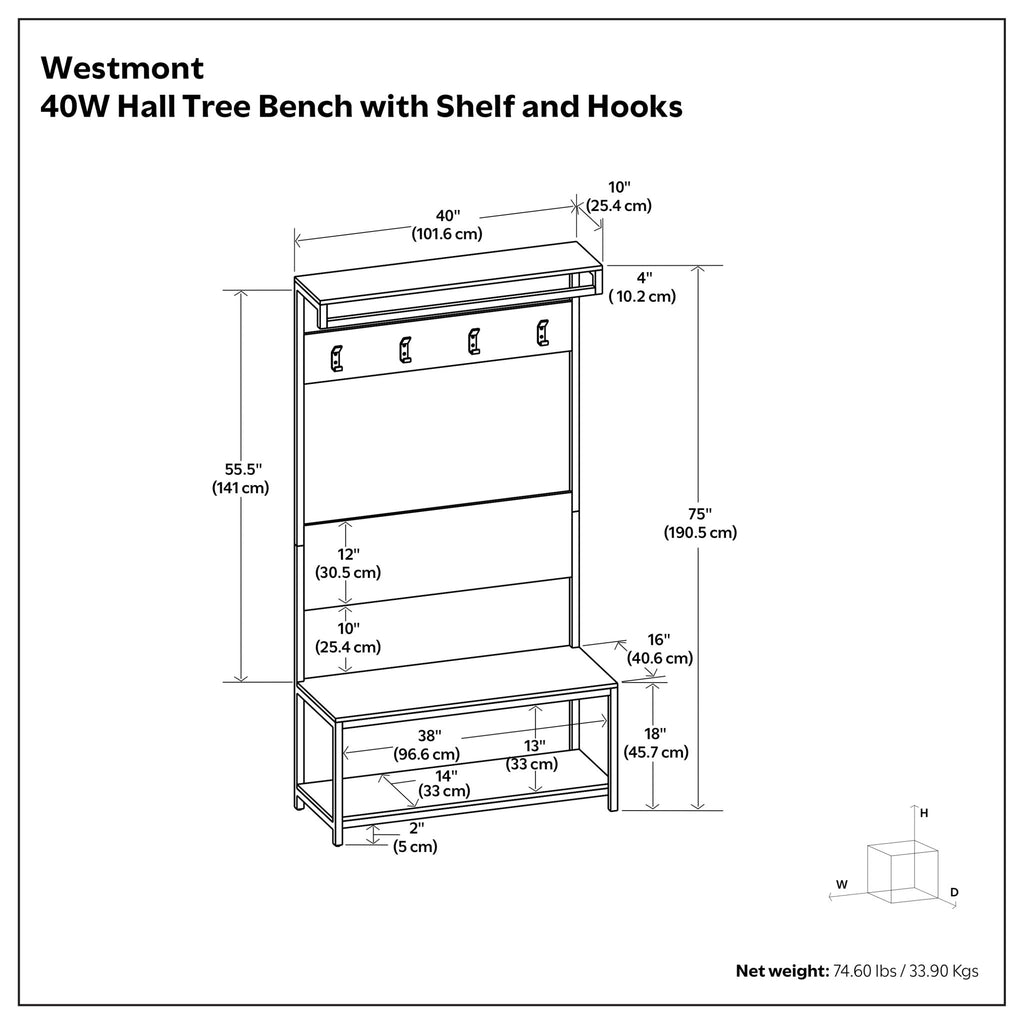 Westmont
40W Hall Tree Bench with Shelf and Hooks

40"
(101.6 cm)

10"
(25.4 cm)

4"
( 10.2 cm)

55.5"
(141 cm)

75"
(190.5 cm)

12"
(30.5 cm)

10"
(25.4 cm)

16"
(40.6 cm)

18"
(45.7 cm)

38"
(96.6 cm)

13"
(33 cm)

14"
(33 cm)

2"
(5 cm)

H
W
D

Net weight: 74.60 lbs / 33.90 Kgs