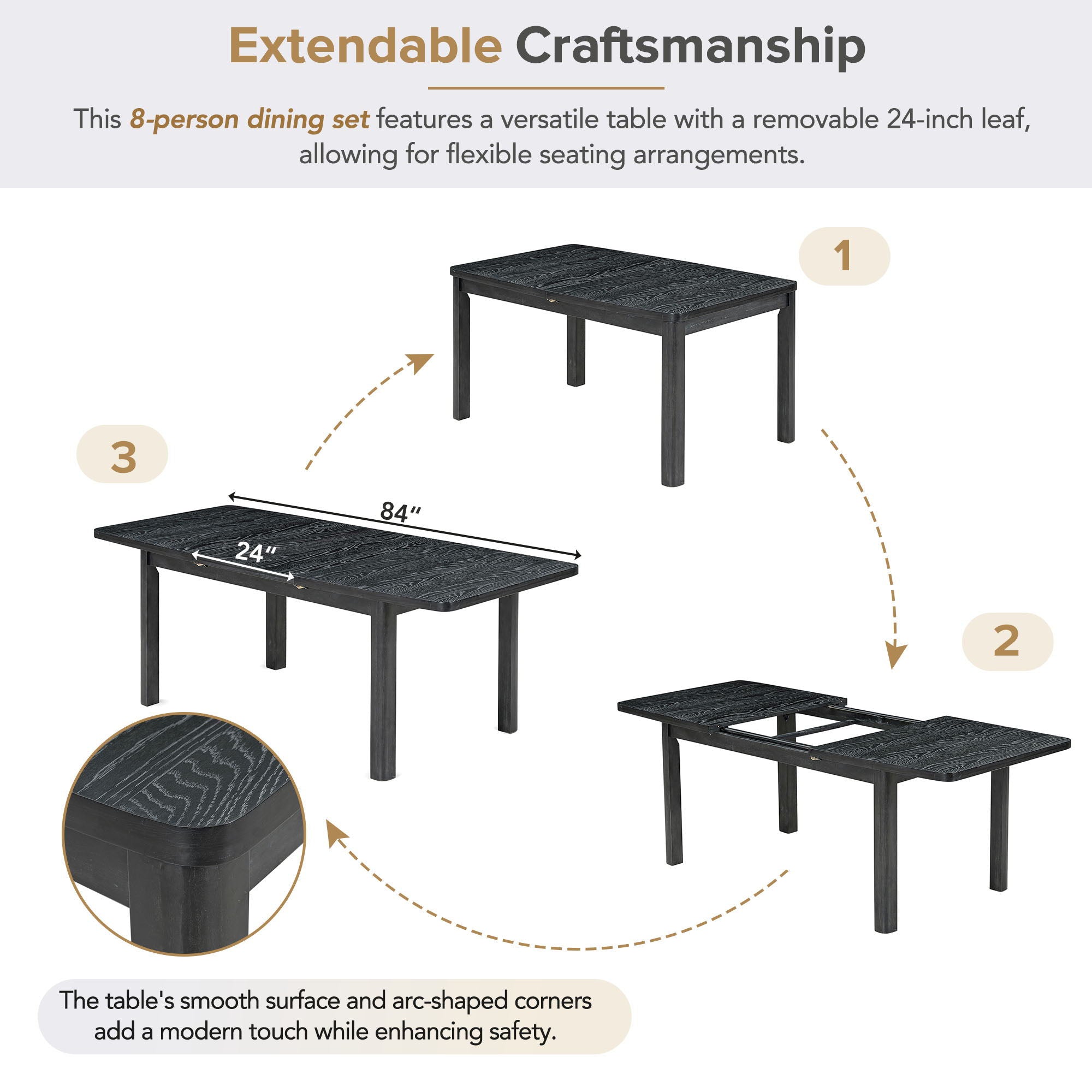 Extendable Craftsmanship

This 8-person dining set features a versatile table with a removable 24-inch leaf, allowing for flexible seating arrangements.

1

3

84″

24″

2

The table's smooth surface and arc-shaped corners add a modern touch while enhancing safety.