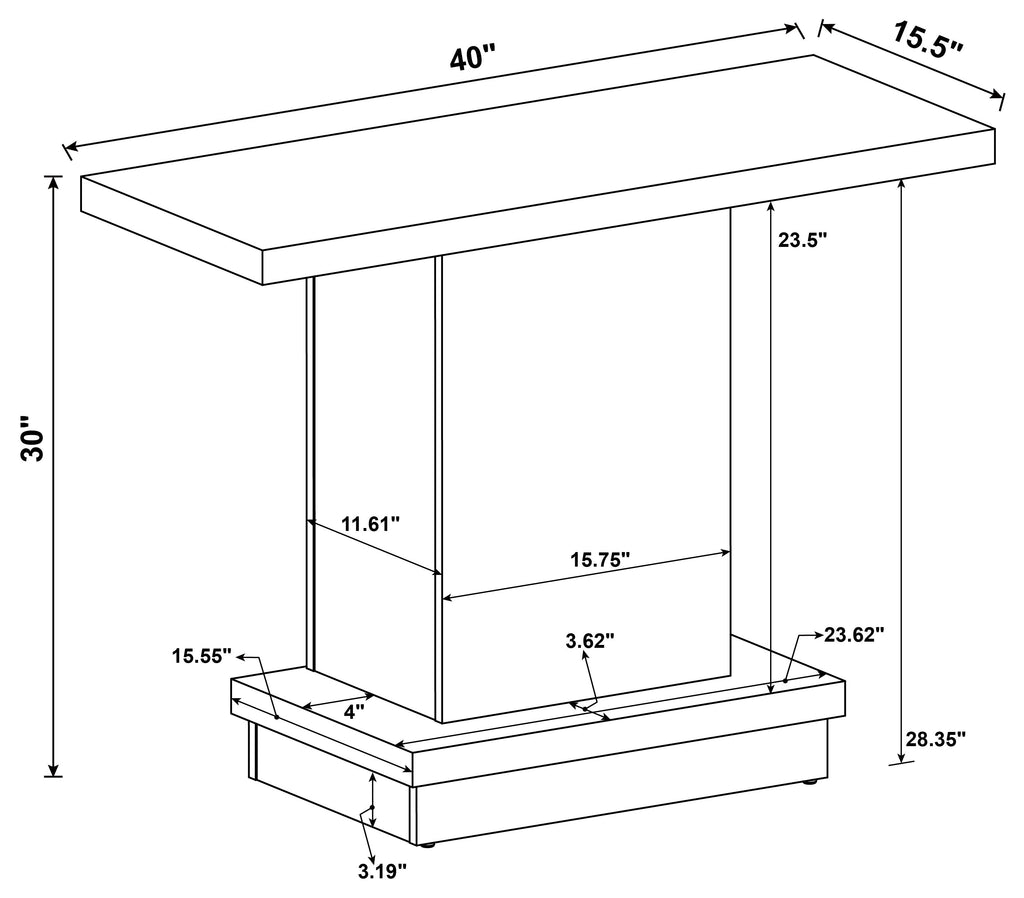 40"
15.5"
30"
23.5"
11.61"
15.75"
3.62"
23.62"
15.55"
4"
28.35"
3.19"