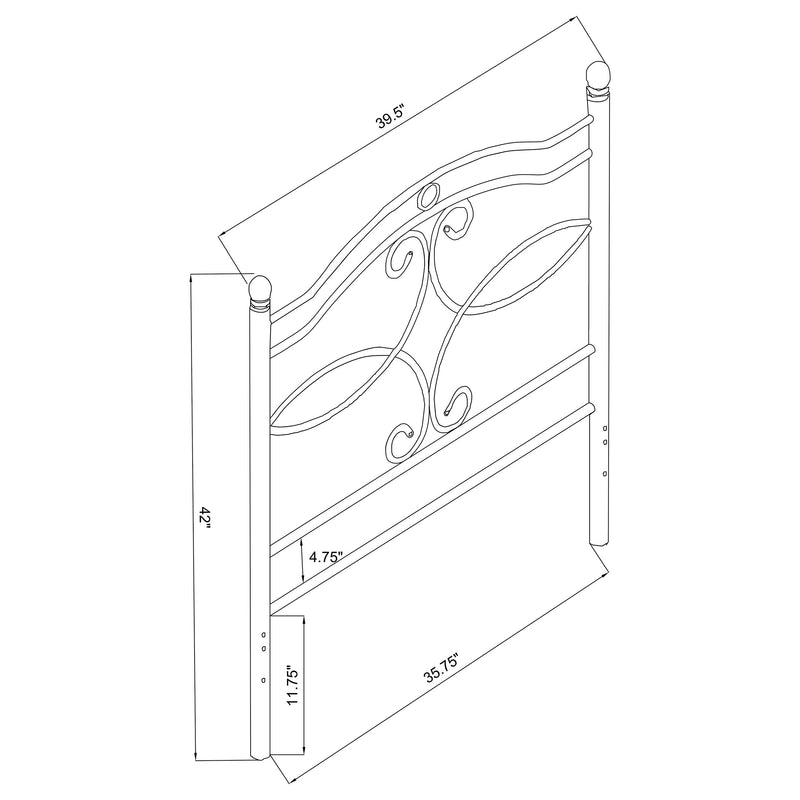 39.5"

42"

4.75"

11.75"

35.75"