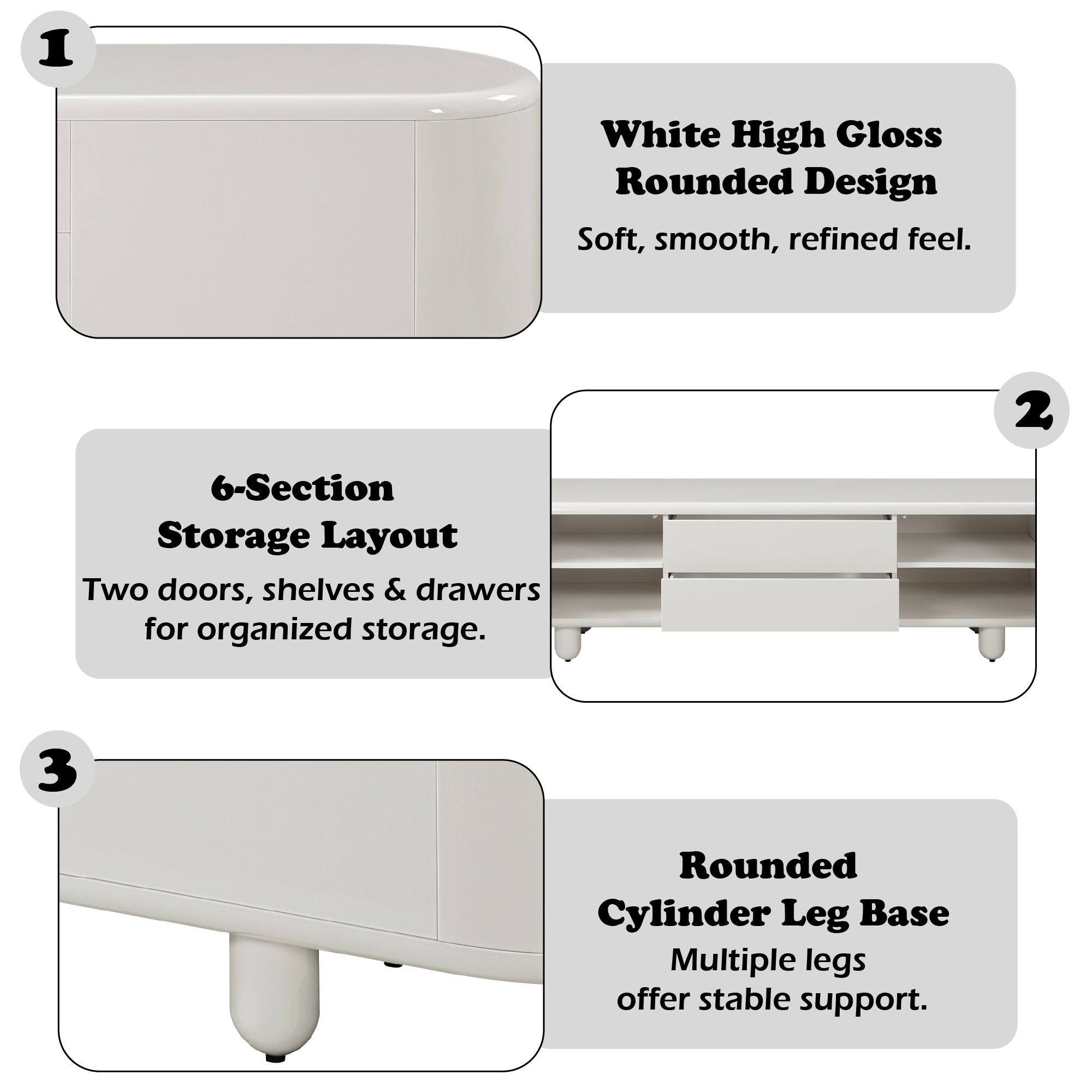 1

White High Gloss Rounded Design

Soft, smooth, refined feel.

2

6-Section Storage Layout

Two doors, shelves & drawers for organized storage.

3

Rounded Cylinder Leg Base

Multiple legs offer stable support.