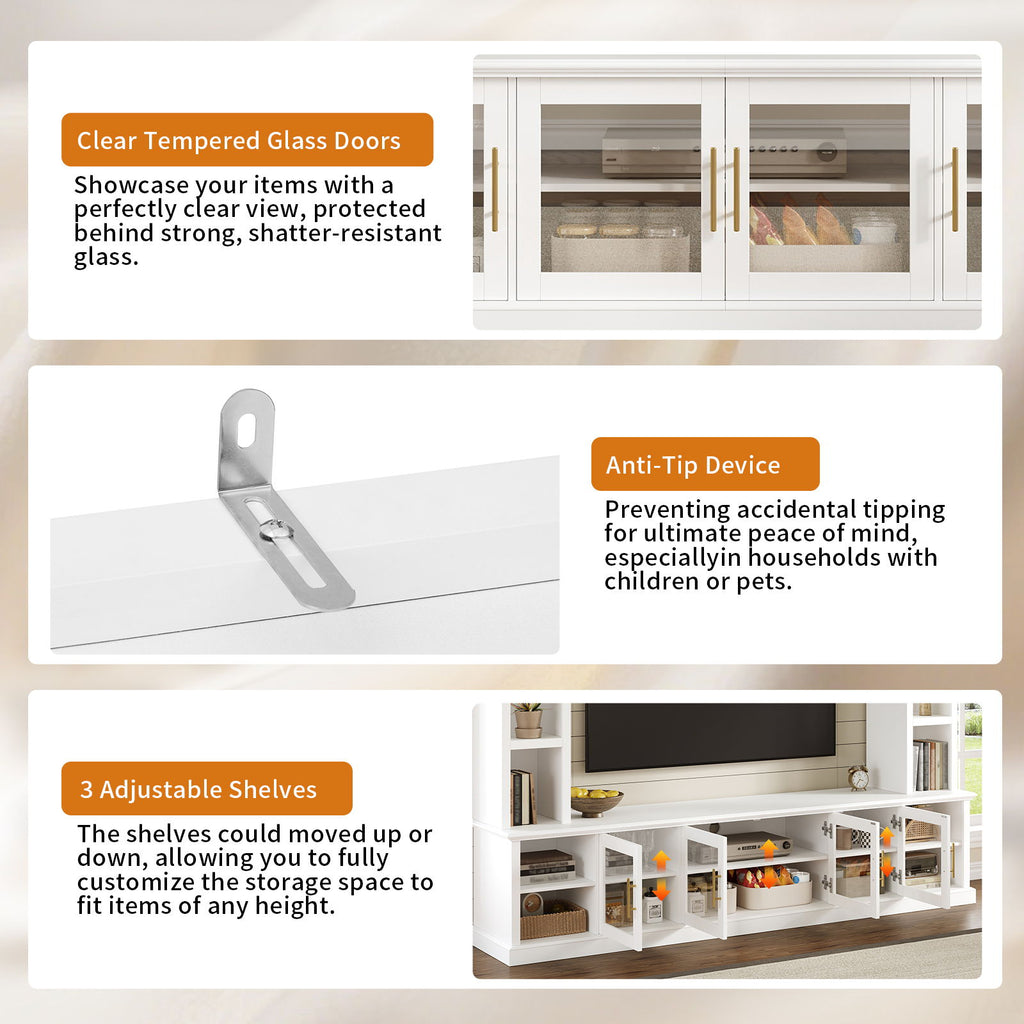 Clear Tempered Glass Doors

Showcase your items with a perfectly clear view, protected behind strong, shatter-resistant glass.

Anti-Tip Device

Preventing accidental tipping for ultimate peace of mind, especiallyin households with children or pets.

3 Adjustable Shelves

The shelves could moved up or down, allowing you to fully customize the storage space to fit items of any height.