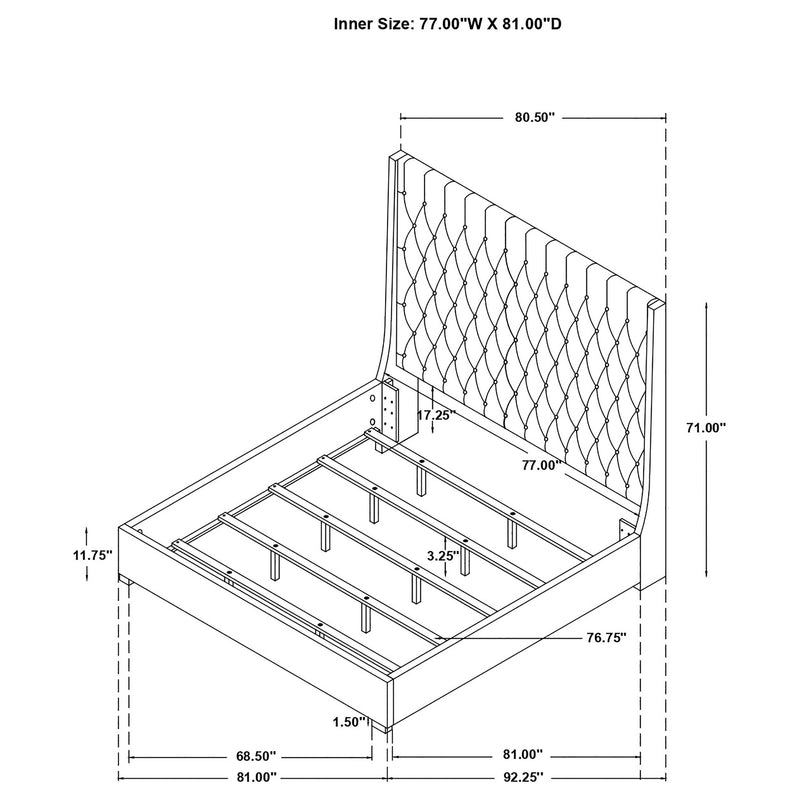 Inner Size: 77.00"W X 81.00"D

80.50"

17.25"

71.00"

77.00"

11.75"

3.25"

76.75"

1.50"

68.50"

81.00"

81.00"

92.25"