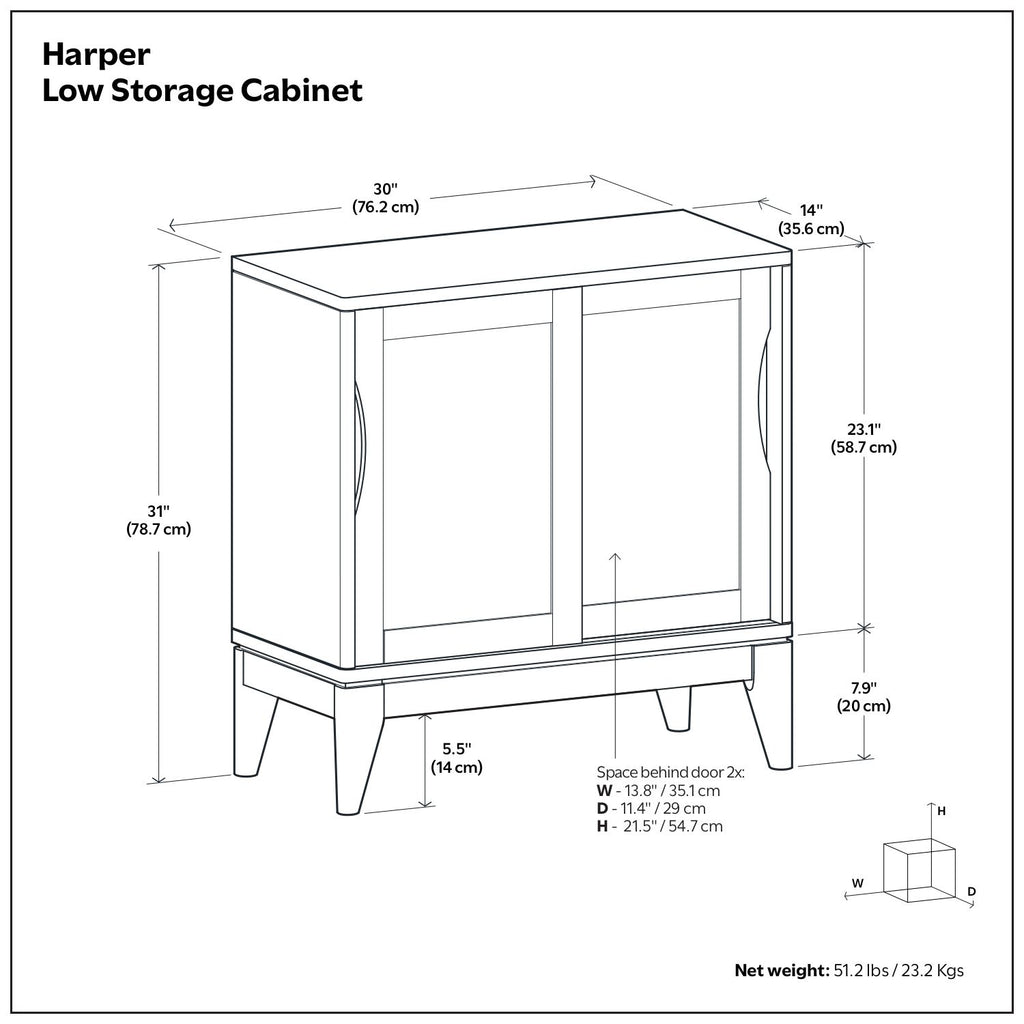 Harper
Low Storage Cabinet

30"
(76.2 cm)

14"
(35.6 cm)

31"
(78.7 cm)

23.1"
(58.7 cm)

7.9"
(20 cm)

5.5"
(14 cm)

Space behind door 2x:
W - 13.8" / 35.1 cm
D - 11.4" / 29 cm
H - 21.5" / 54.7 cm

H
W
D

Net weight: 51.2 lbs / 23.2 Kgs