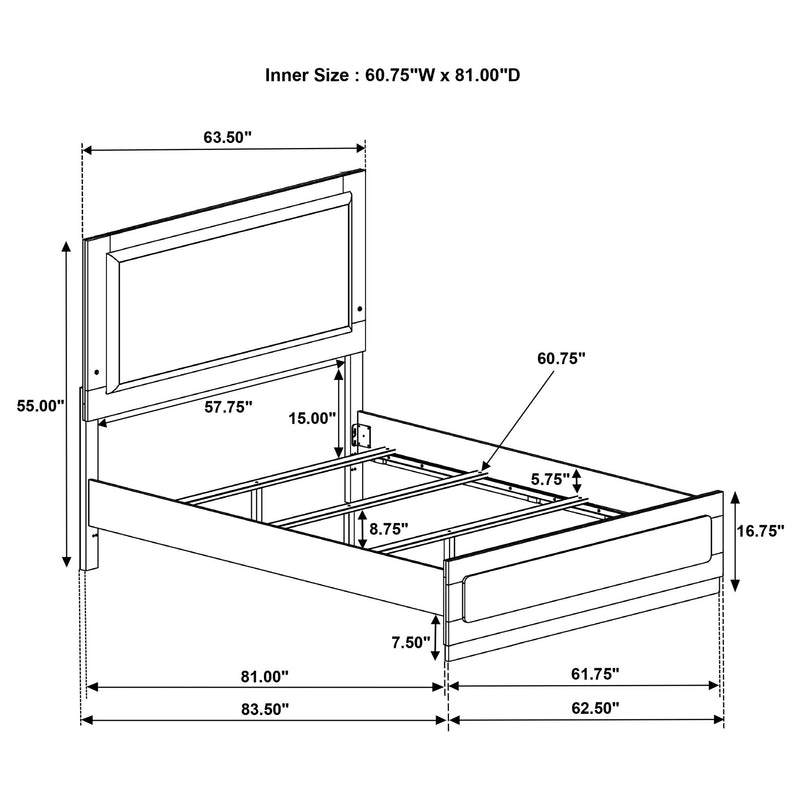 Inner Size : 60.75"W x 81.00"D

63.50"

55.00"

57.75"

15.00"

60.75"

5.75"

8.75"

16.75"

7.50"

81.00"

61.75"

83.50"

62.50"