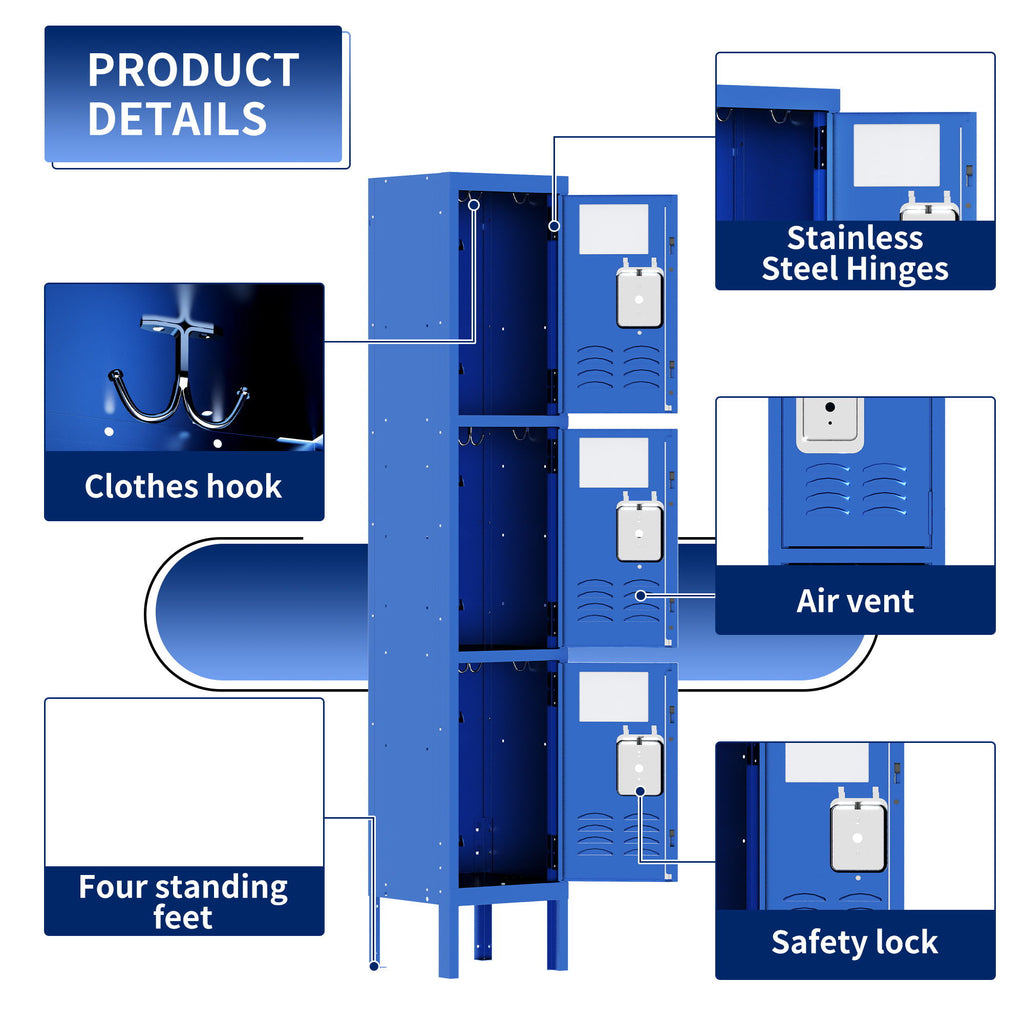 PRODUCT DETAILS

Clothes hook

Four standing feet

Stainless Steel Hinges

Air vent

Safety lock