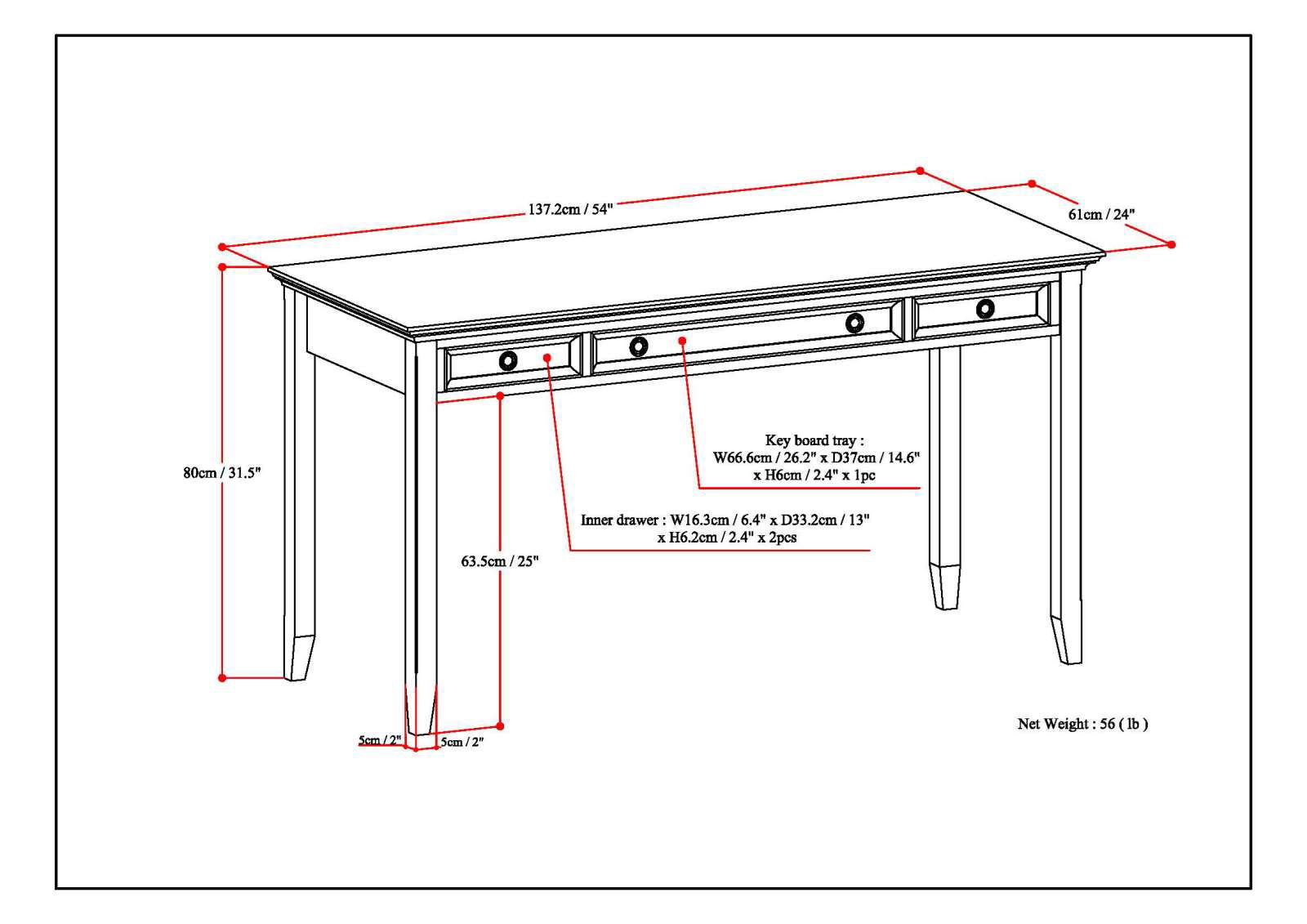 137.2cm / 54"

61cm / 24"

80cm / 31.5"

Key board tray :
W66.6cm / 26.2" x D37cm / 14.6"
x H6cm / 2.4" x 1pc

Inner drawer : W16.3cm / 6.4" x D33.2cm / 13"
x H6.2cm / 2.4" x 2pcs

63.5cm / 25"

5cm / 2"

5cm / 2"

Net Weight : 56 ( lb )