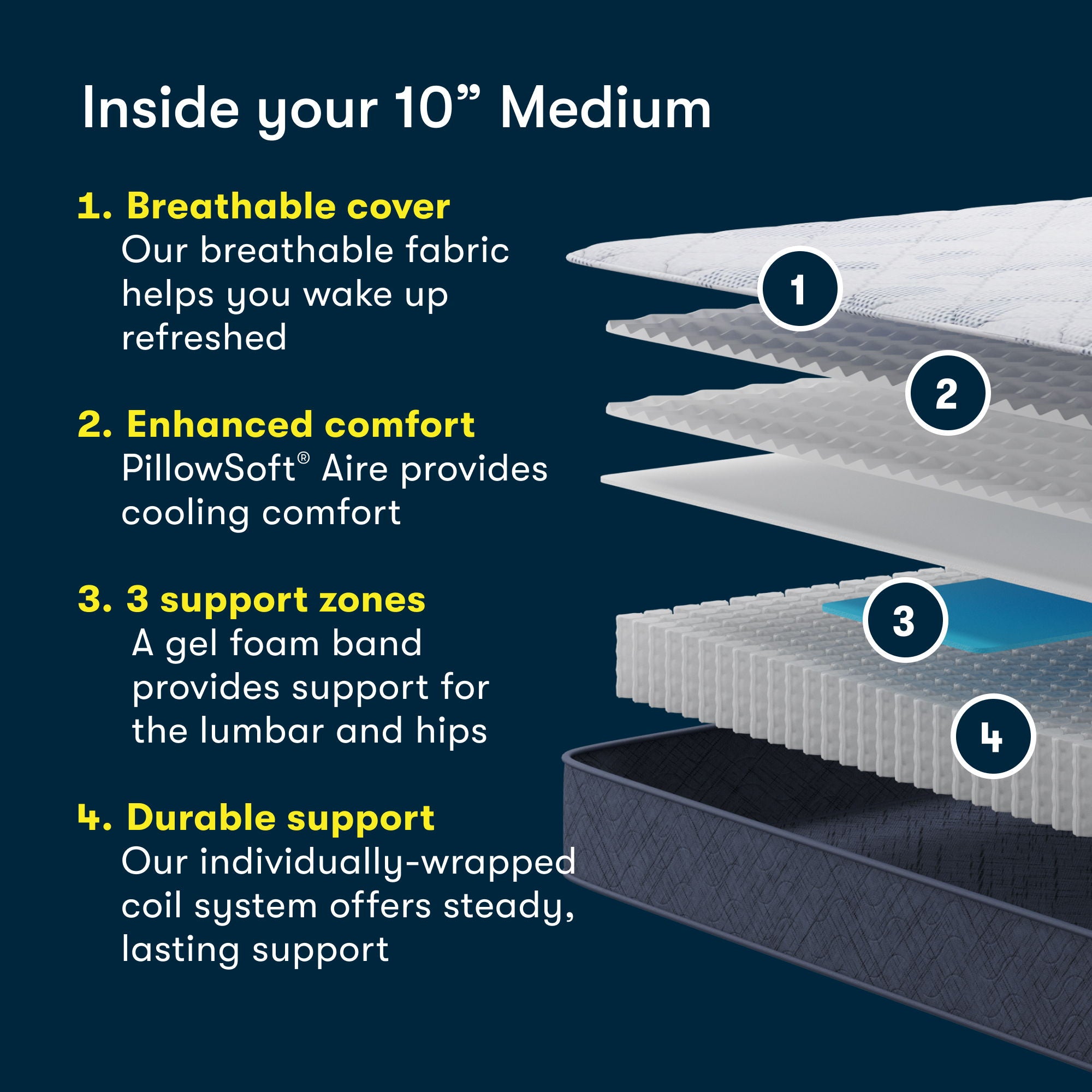 Inside your 10” Medium

1. Breathable cover
Our breathable fabric helps you wake up refreshed

2. Enhanced comfort
PillowSoft® Aire provides cooling comfort

3. 3 support zones
A gel foam band provides support for the lumbar and hips

4. Durable support
Our individually-wrapped coil system offers steady, lasting support

1
2
3
4