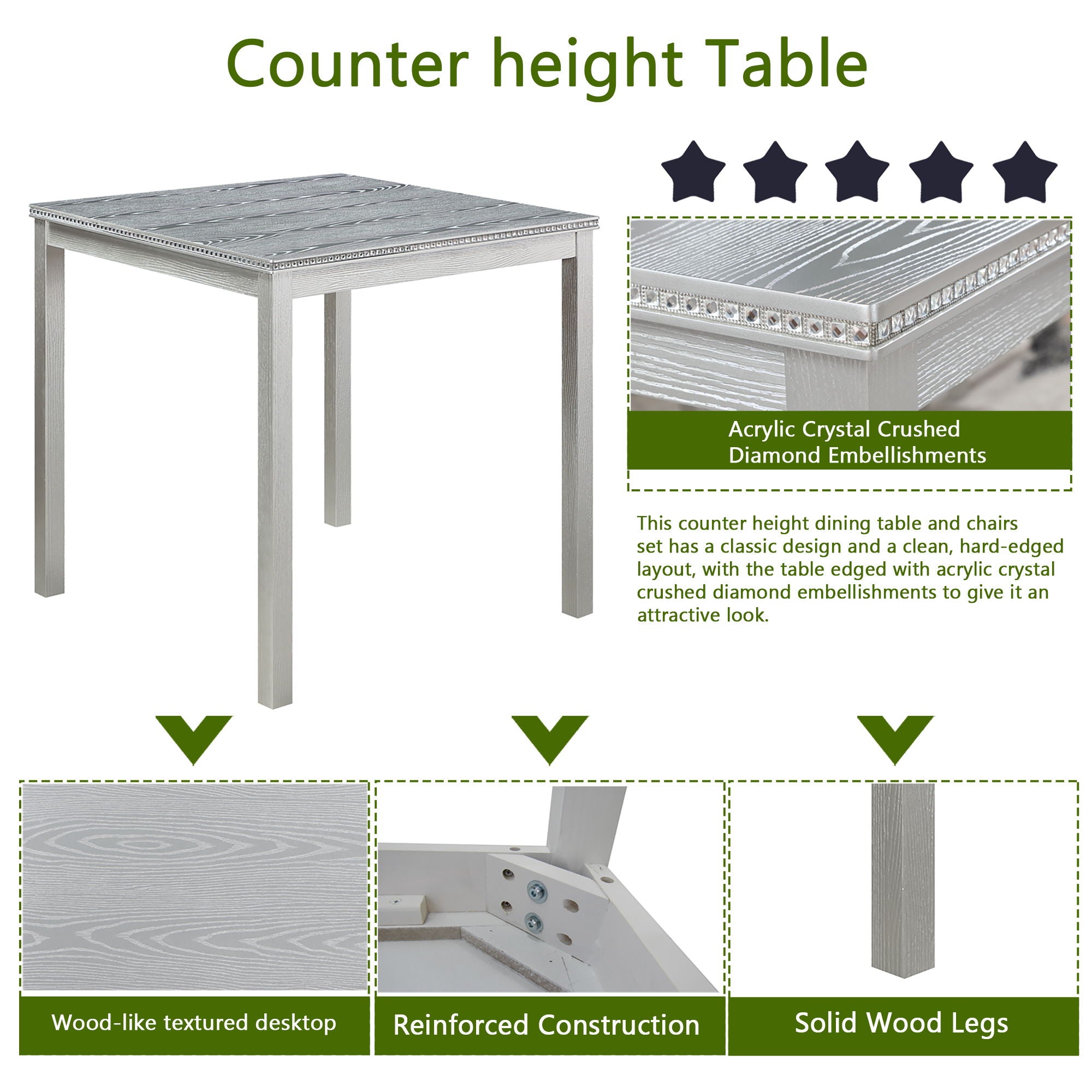 Counter height Table

Acrylic Crystal Crushed Diamond Embellishments

This counter height dining table and chairs set has a classic design and a clean, hard-edged layout, with the table edged with acrylic crystal crushed diamond embellishments to give it an attractive look.

Wood-like textured desktop

Reinforced Construction

Solid Wood Legs