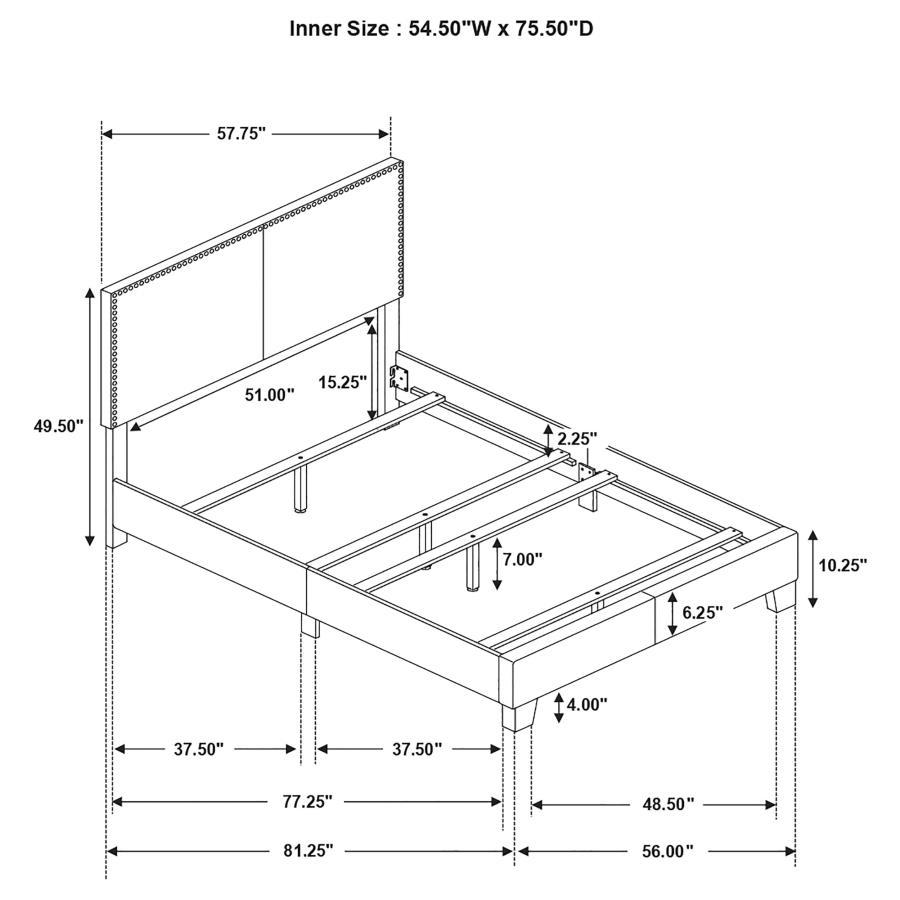 Inner Size : 54.50"W x 75.50"D

57.75"

49.50"

51.00"

15.25"

2.25"

7.00"

10.25"

6.25"

4.00"

37.50"

37.50"

77.25"

48.50"

81.25"

56.00"