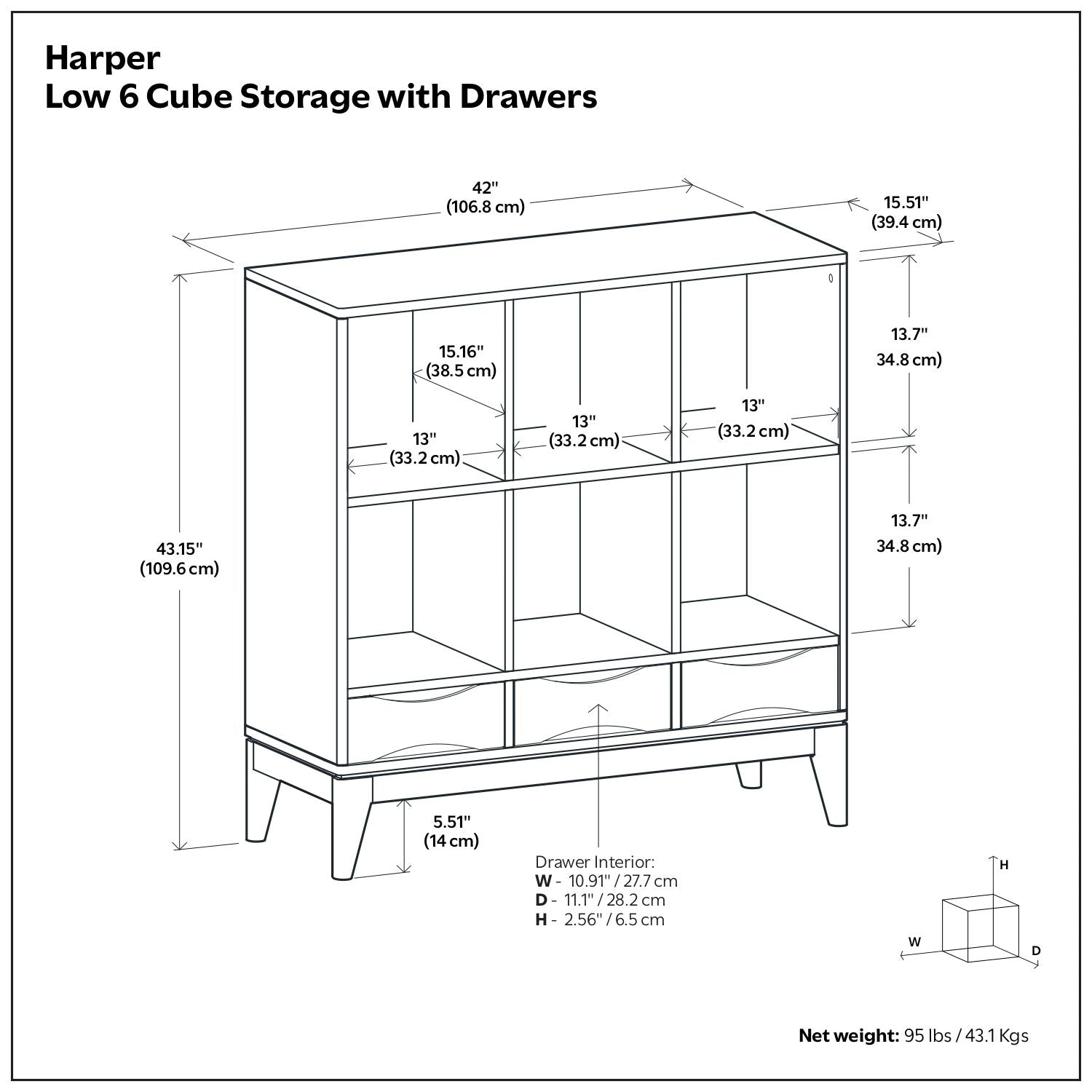 Harper
Low 6 Cube Storage with Drawers

42"
(106.8 cm)

15.51"
(39.4 cm)

15.16"
(38.5 cm)

13.7"
34.8 cm)

13"
(33.2 cm)

13"
(33.2 cm)

13"
(33.2 cm)

43.15"
(109.6 cm)

13.7"
34.8 cm)

5.51"
(14 cm)

Drawer Interior:
W - 10.91" / 27.7 cm
D - 11.1" / 28.2 cm
H - 2.56" / 6.5 cm

H
W
D

Net weight: 95 lbs / 43.1 Kgs