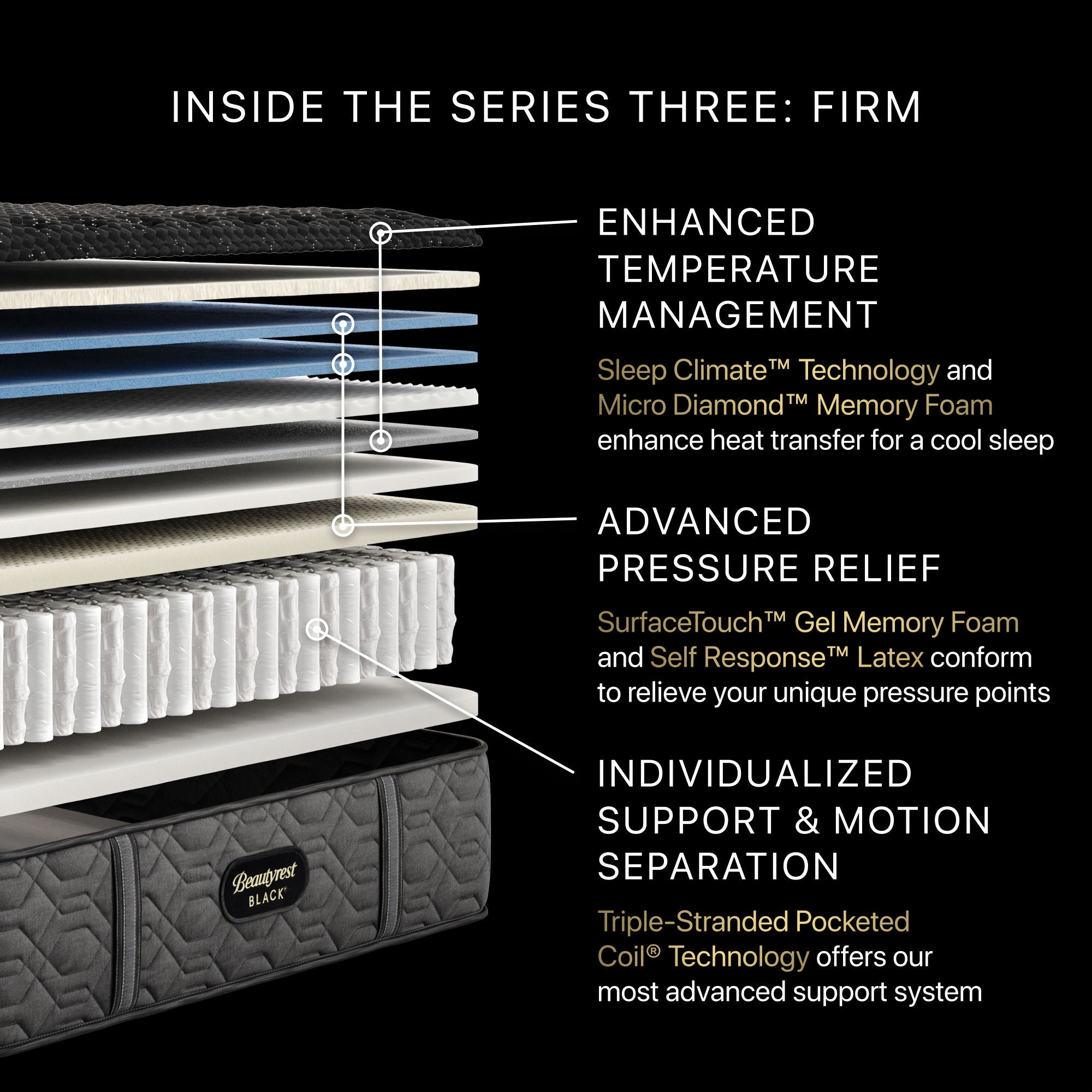 INSIDE THE SERIES THREE: FIRM

ENHANCED TEMPERATURE MANAGEMENT

Sleep Climate™ Technology and Micro Diamond™ Memory Foam enhance heat transfer for a cool sleep

ADVANCED PRESSURE RELIEF

SurfaceTouch™ Gel Memory Foam and Self Response™ Latex conform to relieve your unique pressure points

INDIVIDUALIZED SUPPORT & MOTION SEPARATION

Triple-Stranded Pocketed Coil® Technology offers our most advanced support system

Beautyrest BLACK®