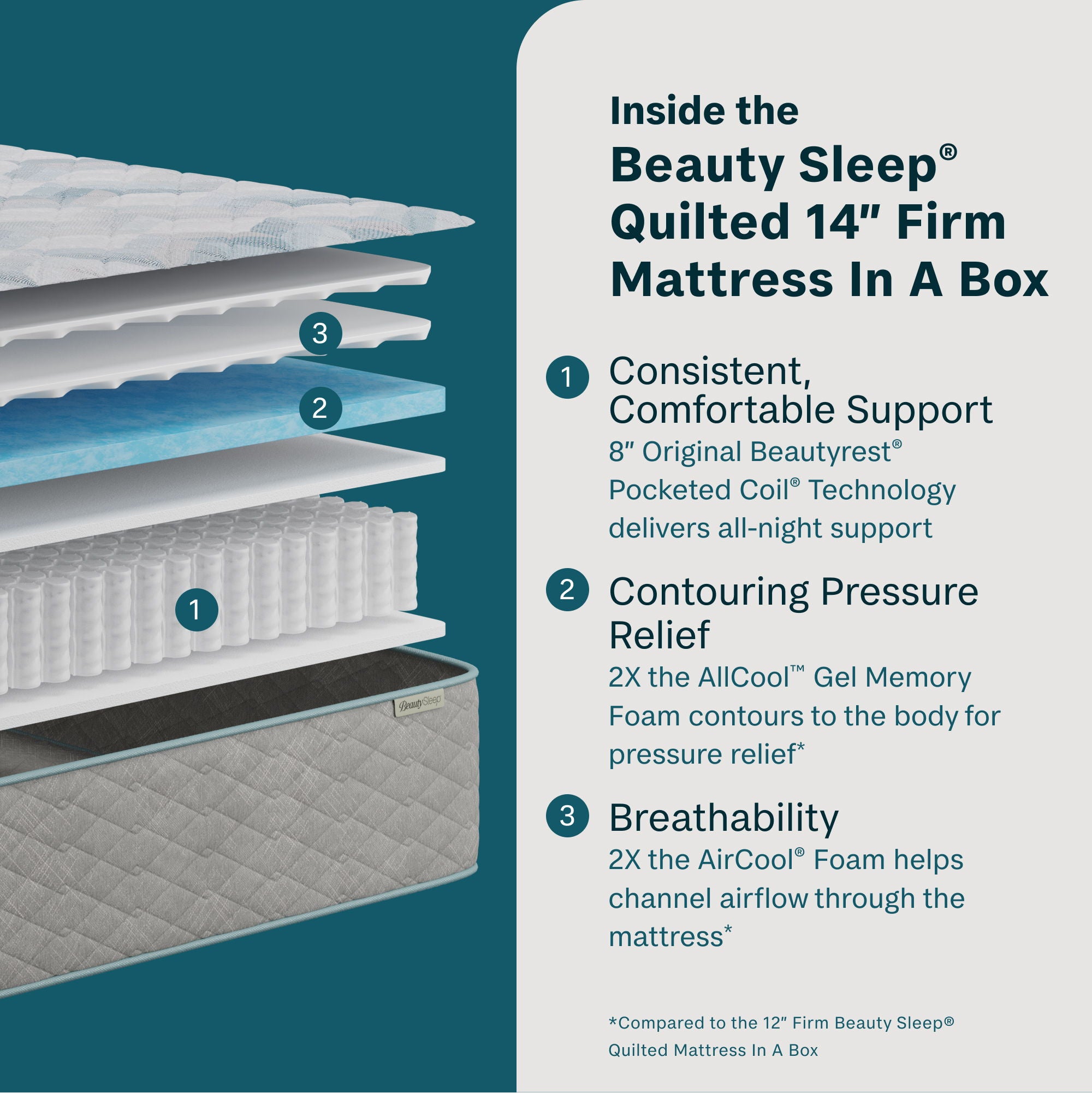 3

2

1

BeautySleep

Inside the
Beauty Sleep®
Quilted 14″ Firm
Mattress In A Box

1 Consistent, Comfortable Support
8″ Original Beautyrest® Pocketed Coil® Technology delivers all-night support

2 Contouring Pressure Relief
2X the AllCool™ Gel Memory Foam contours to the body for pressure relief*

3 Breathability
2X the AirCool® Foam helps channel airflow through the mattress*

*Compared to the 12″ Firm Beauty Sleep® Quilted Mattress In A Box