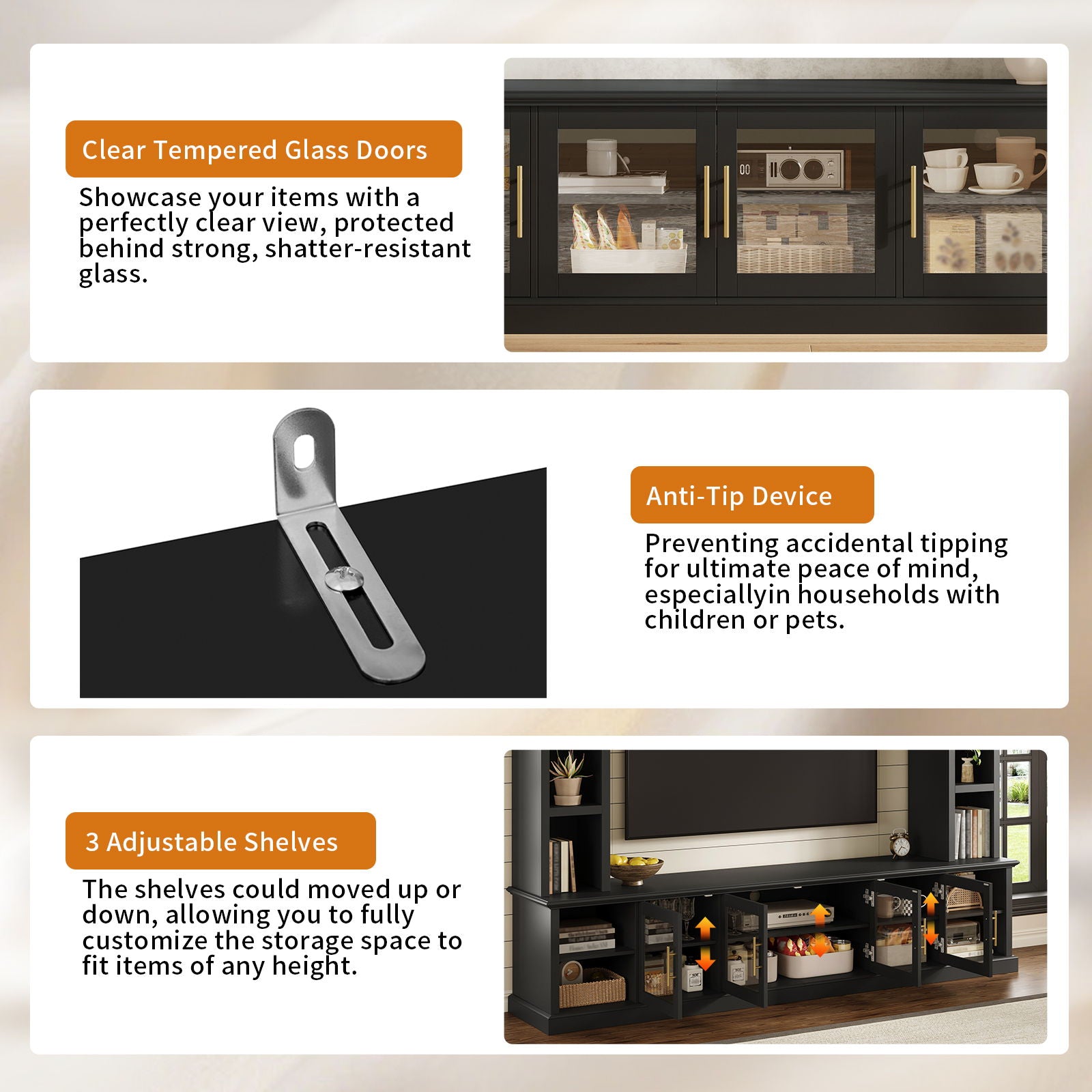 Clear Tempered Glass Doors

Showcase your items with a perfectly clear view, protected behind strong, shatter-resistant glass.

Anti-Tip Device

Preventing accidental tipping for ultimate peace of mind, especiallyin households with children or pets.

3 Adjustable Shelves

The shelves could moved up or down, allowing you to fully customize the storage space to fit items of any height.