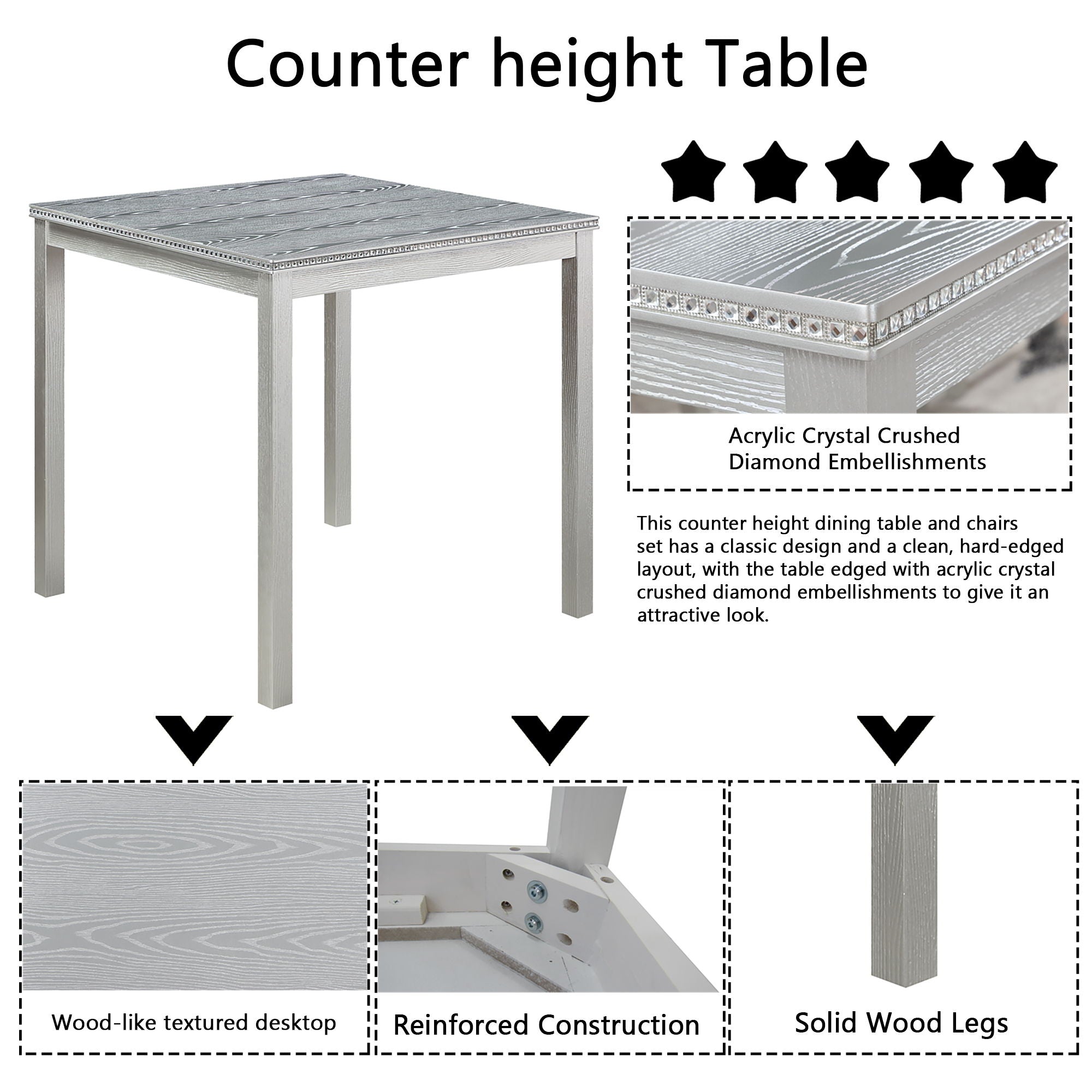 Counter height Table

Acrylic Crystal Crushed Diamond Embellishments

This counter height dining table and chairs set has a classic design and a clean, hard-edged layout, with the table edged with acrylic crystal crushed diamond embellishments to give it an attractive look.

Wood-like textured desktop

Reinforced Construction

Solid Wood Legs